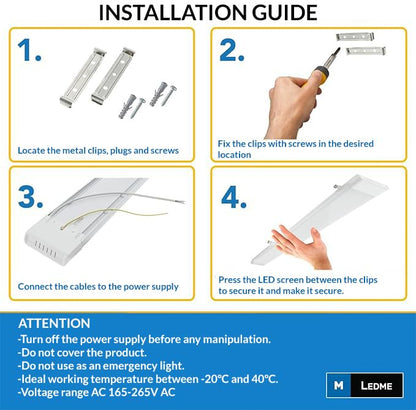 INSTALLATION GUIDE

1.

Locate the metal clips, plugs and screws

2.

Fix the clips with screws in the desired location

3.

Connect the cables to the power supply

4.

Press the LED screen between the clips to secure it and make it secure.

ATTENTION
-Turn off the power supply before any manipulation.
-Do not cover the product.
-Do not use as an emergency light.
-Ideal working temperature between -20°C and 40°C.
-Voltage range AC 165-265V AC

M LEDME