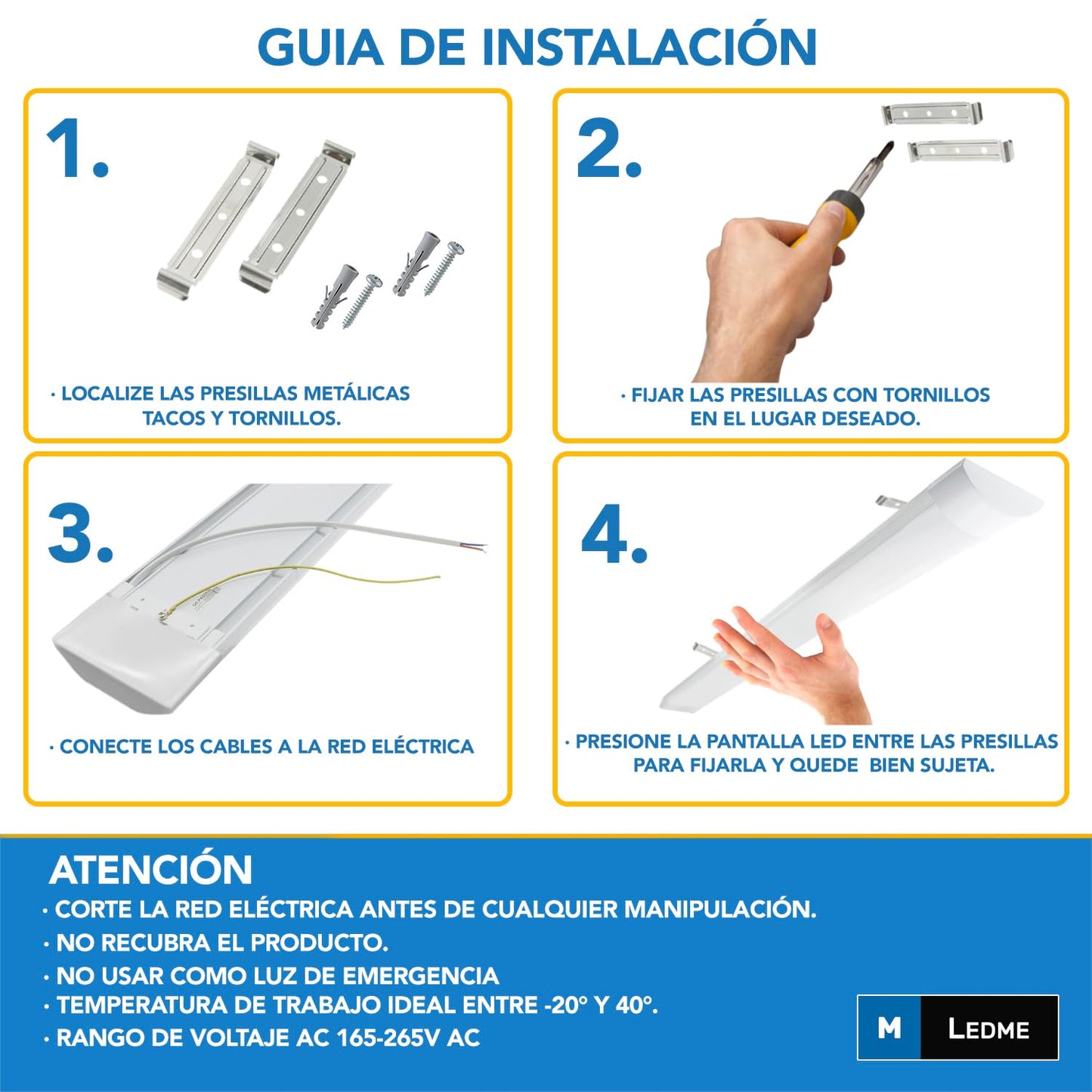 GUIA DE INSTALACIÓN

1.

· LOCALIZE LAS PRESILLAS METÁLICAS TACOS Y TORNILLOS.

2.

· FIJAR LAS PRESILLAS CON TORNILLOS EN EL LUGAR DESEADO.

3.

· CONECTE LOS CABLES A LA RED ELÉCTRICA

4.

· PRESIONE LA PANTALLA LED ENTRE LAS PRESILLAS PARA FIJARLA Y QUEDE BIEN SUJETA.

ATENCIÓN
· CORTE LA RED ELÉCTRICA ANTES DE CUALQUIER MANIPULACIÓN.
· NO RECUBRA EL PRODUCTO.
· NO USAR COMO LUZ DE EMERGENCIA
· TEMPERATURA DE TRABAJO IDEAL ENTRE -20° Y 40°.
· RANGO DE VOLTAJE AC 165-265V AC

M LEDME