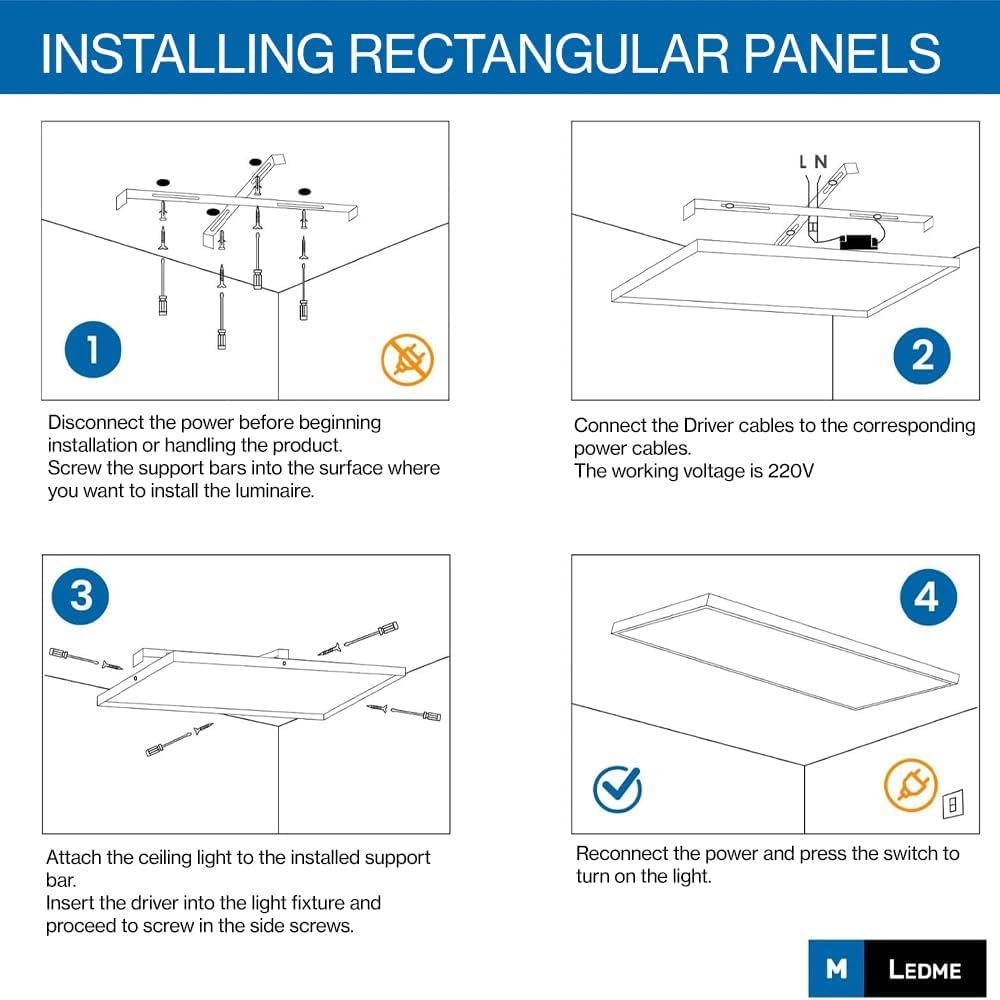 INSTALLING RECTANGULAR PANELS

1

Disconnect the power before beginning installation or handling the product.
Screw the support bars into the surface where you want to install the luminaire.

L N

2

Connect the Driver cables to the corresponding power cables.
The working voltage is 220V

3

Attach the ceiling light to the installed support bar.
Insert the driver into the light fixture and proceed to screw in the side screws.

4

Reconnect the power and press the switch to turn on the light.

M LEDME