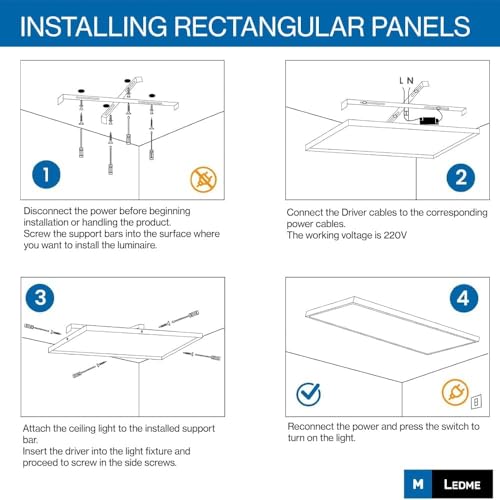 INSTALLING RECTANGULAR PANELS

1

Disconnect the power before beginning installation or handling the product.
Screw the support bars into the surface where you want to install the luminaire.

L N

2

Connect the Driver cables to the corresponding power cables.
The working voltage is 220V

3

Attach the ceiling light to the installed support bar.
Insert the driver into the light fixture and proceed to screw in the side screws.

4

Reconnect the power and press the switch to turn on the light.

M LEDME