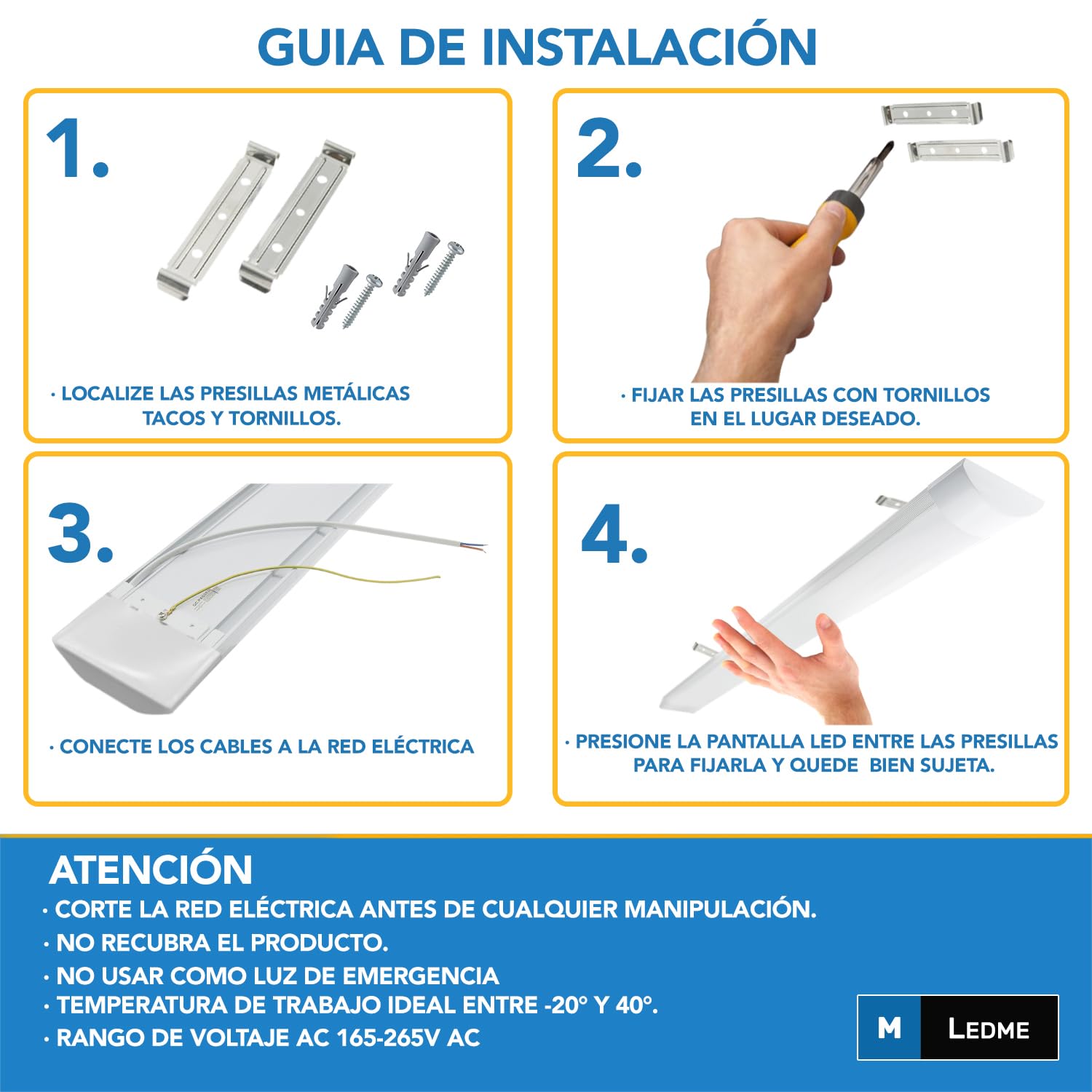 GUIA DE INSTALACIÓN

1.

· LOCALIZE LAS PRESILLAS METÁLICAS TACOS Y TORNILLOS.

2.

· FIJAR LAS PRESILLAS CON TORNILLOS EN EL LUGAR DESEADO.

3.

· CONECTE LOS CABLES A LA RED ELÉCTRICA

4.

· PRESIONE LA PANTALLA LED ENTRE LAS PRESILLAS PARA FIJARLA Y QUEDE BIEN SUJETA.

ATENCIÓN

· CORTE LA RED ELÉCTRICA ANTES DE CUALQUIER MANIPULACIÓN.

· NO RECUBRA EL PRODUCTO.

· NO USAR COMO LUZ DE EMERGENCIA

· TEMPERATURA DE TRABAJO IDEAL ENTRE -20° Y 40°.

· RANGO DE VOLTAJE AC 165-265V AC

M LEDME